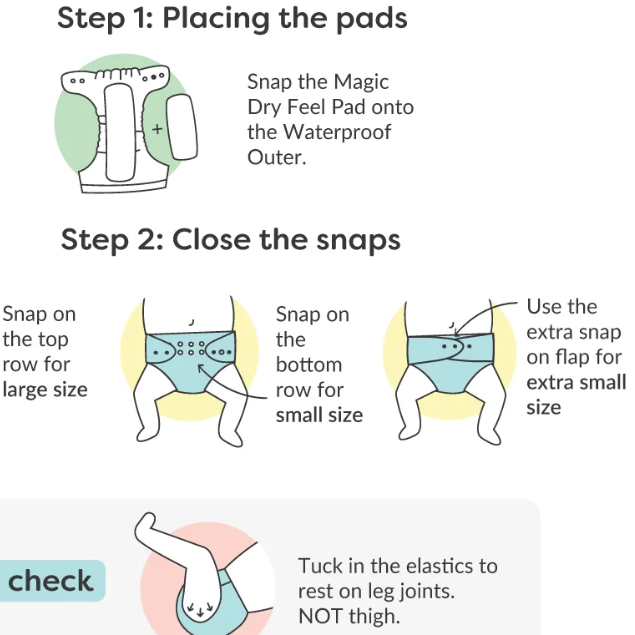 Step 1: Placing the pads

+

Snap the Magic Dry Feel Pad onto the Waterproof Outer.

Step 2: Close the snaps

Snap on the top row for large size

Snap on the bottom row for small size

Use the extra snap on flap for extra small size

check

Tuck in the elastics to rest on leg joints. NOT thigh.